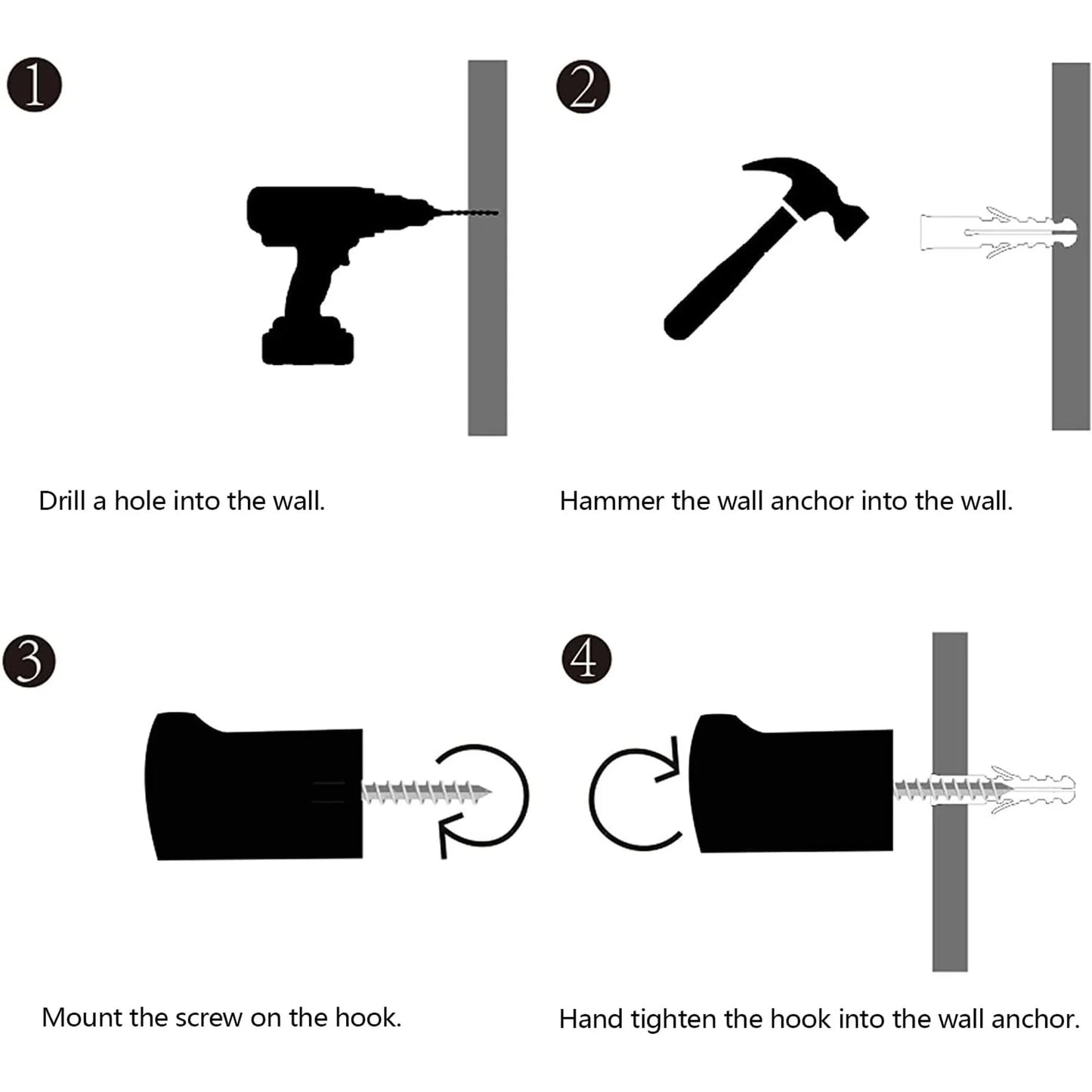 1

Drill a hole into the wall.

2

Hammer the wall anchor into the wall.

3

Mount the screw on the hook.

4

Hand tighten the hook into the wall anchor.